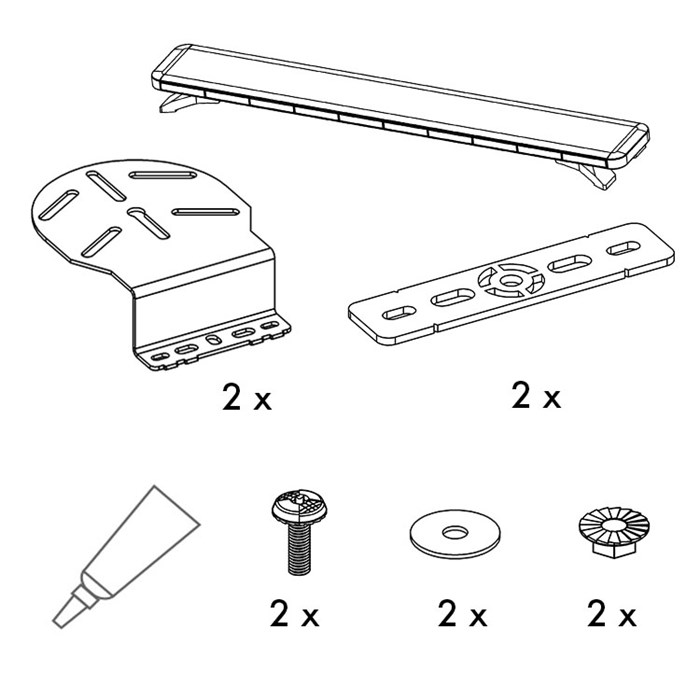 2 x

2 x

2 x

2 x

2 x