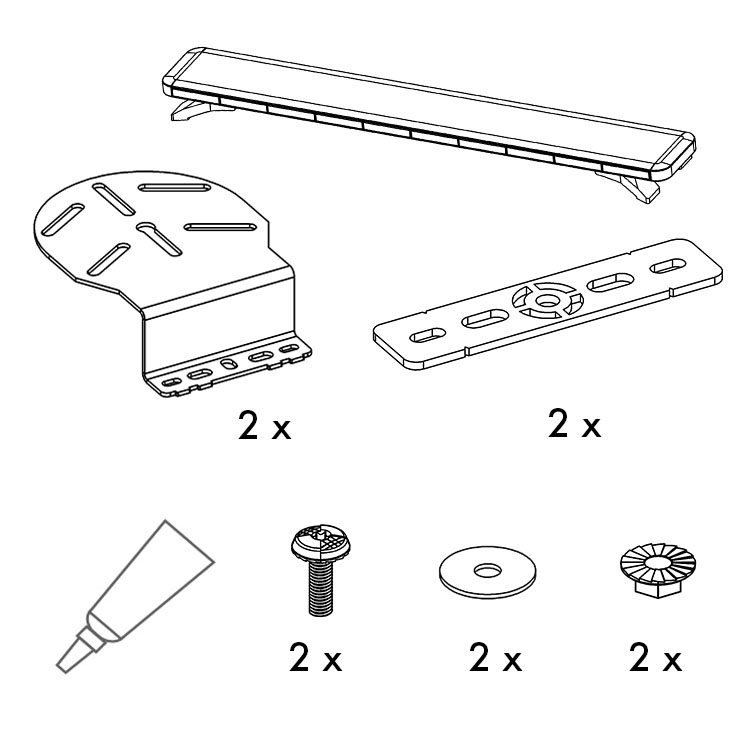 2 x

2 x

2 x

2 x

2 x